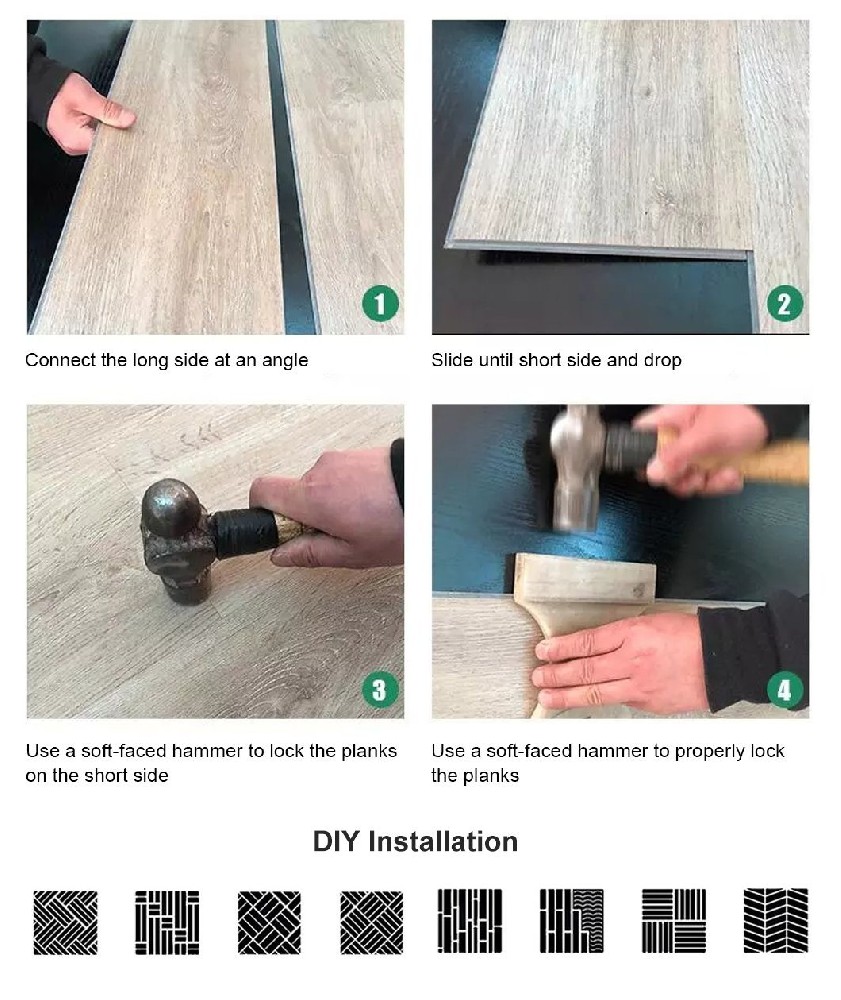 1

Connect the long side at an angle

2

Slide until short side and drop

3

Use a soft-faced hammer to lock the planks on the short side

4

Use a soft-faced hammer to properly lock the planks

DIY Installation